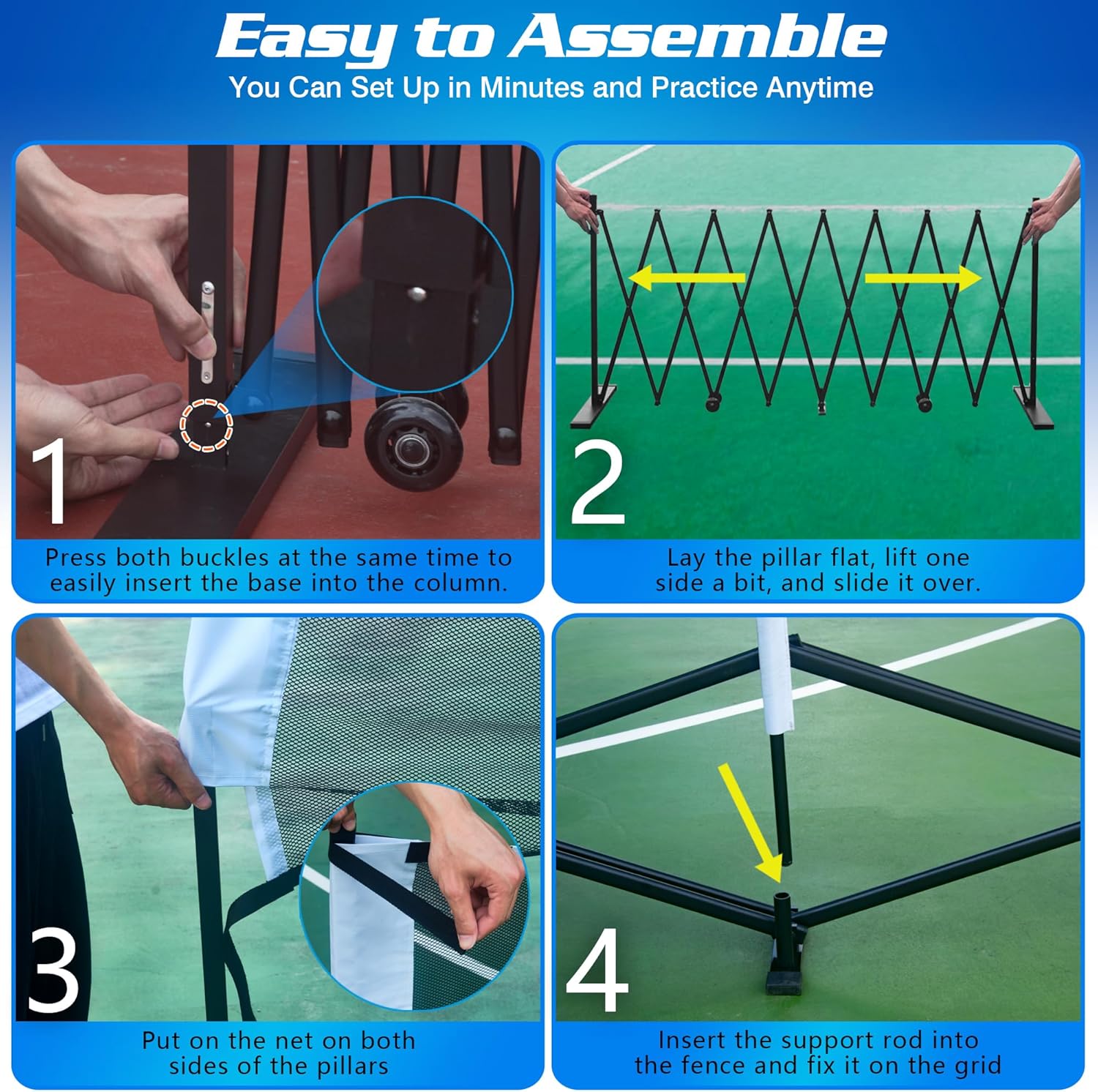 Easy to Assemble
You Can Set Up in Minutes and Practice Anytime

1
Press both buckles at the same time to easily insert the base into the column.

2
Lay the pillar flat, lift one side a bit, and slide it over.

3
Put on the net on both sides of the pillars

4
Insert the support rod into the fence and fix it on the grid