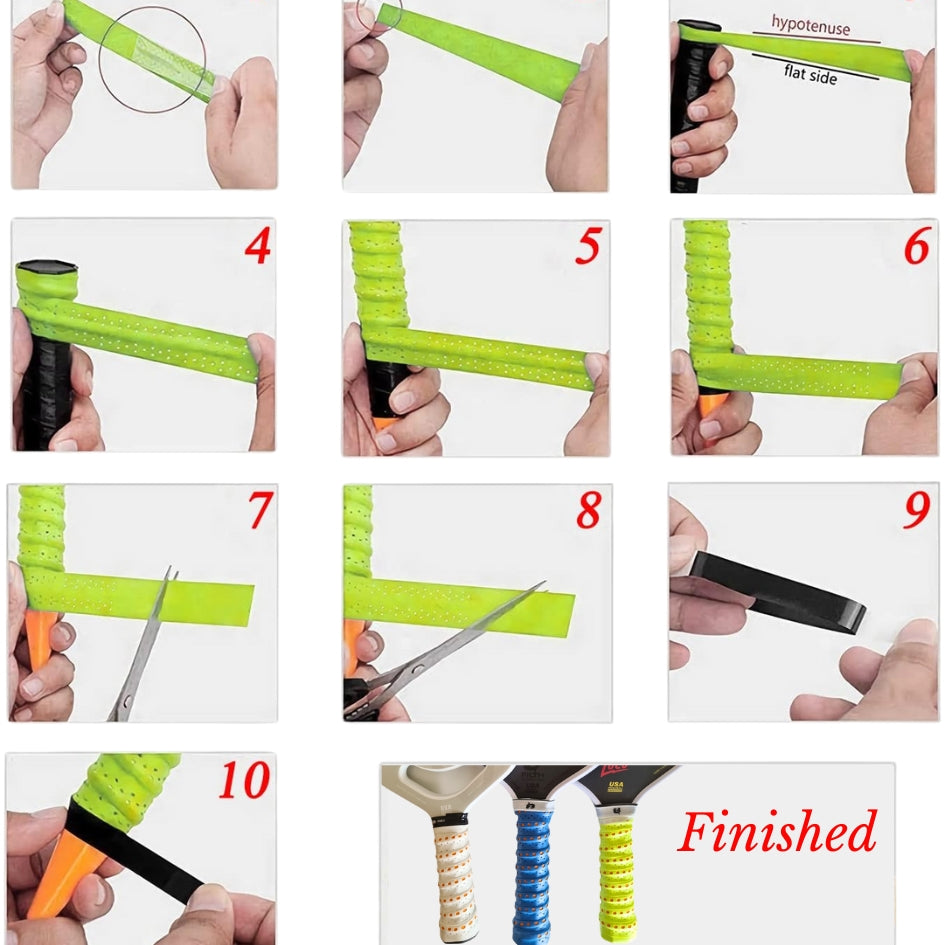 hypotenuse

flat side

4

5

6

7

8

9

10

USA

Finished